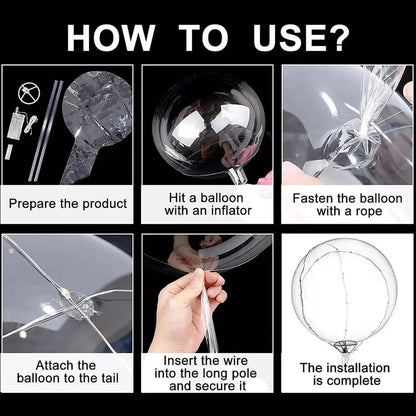 HOW TO USE?

Prepare the product

Hit a balloon with an inflator

Fasten the balloon with a rope

Attach the balloon to the tail

Insert the wire into the long pole and secure it

The installation is complete